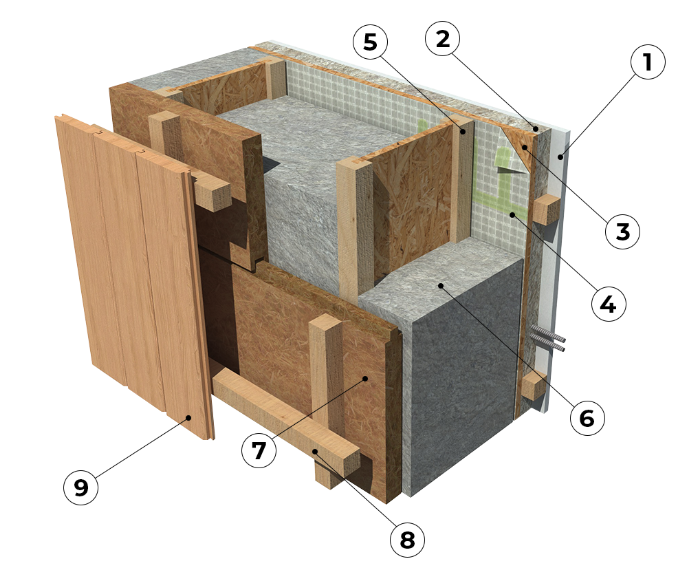 5
2
1
3
4
6
7
9
8